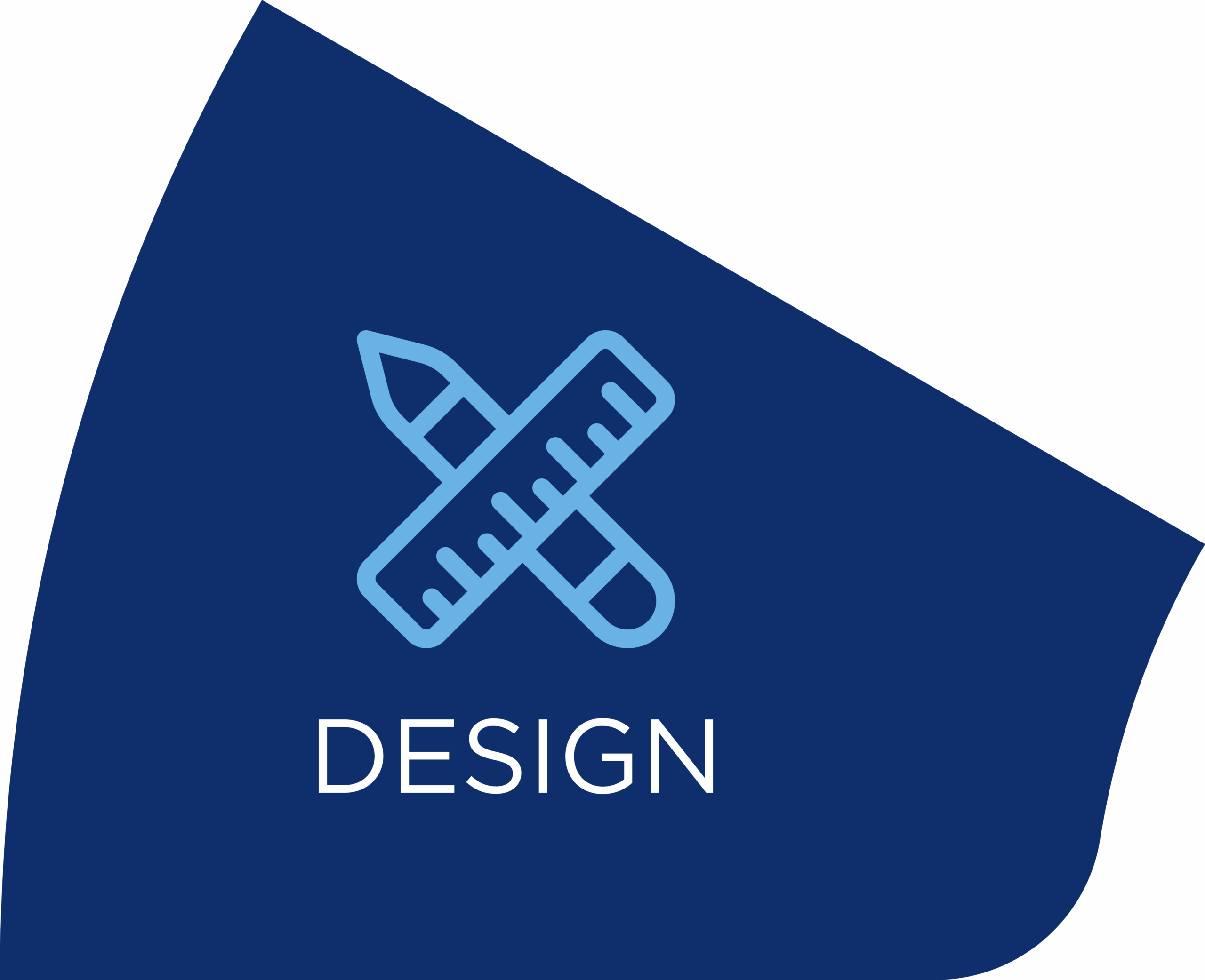 DESIGN