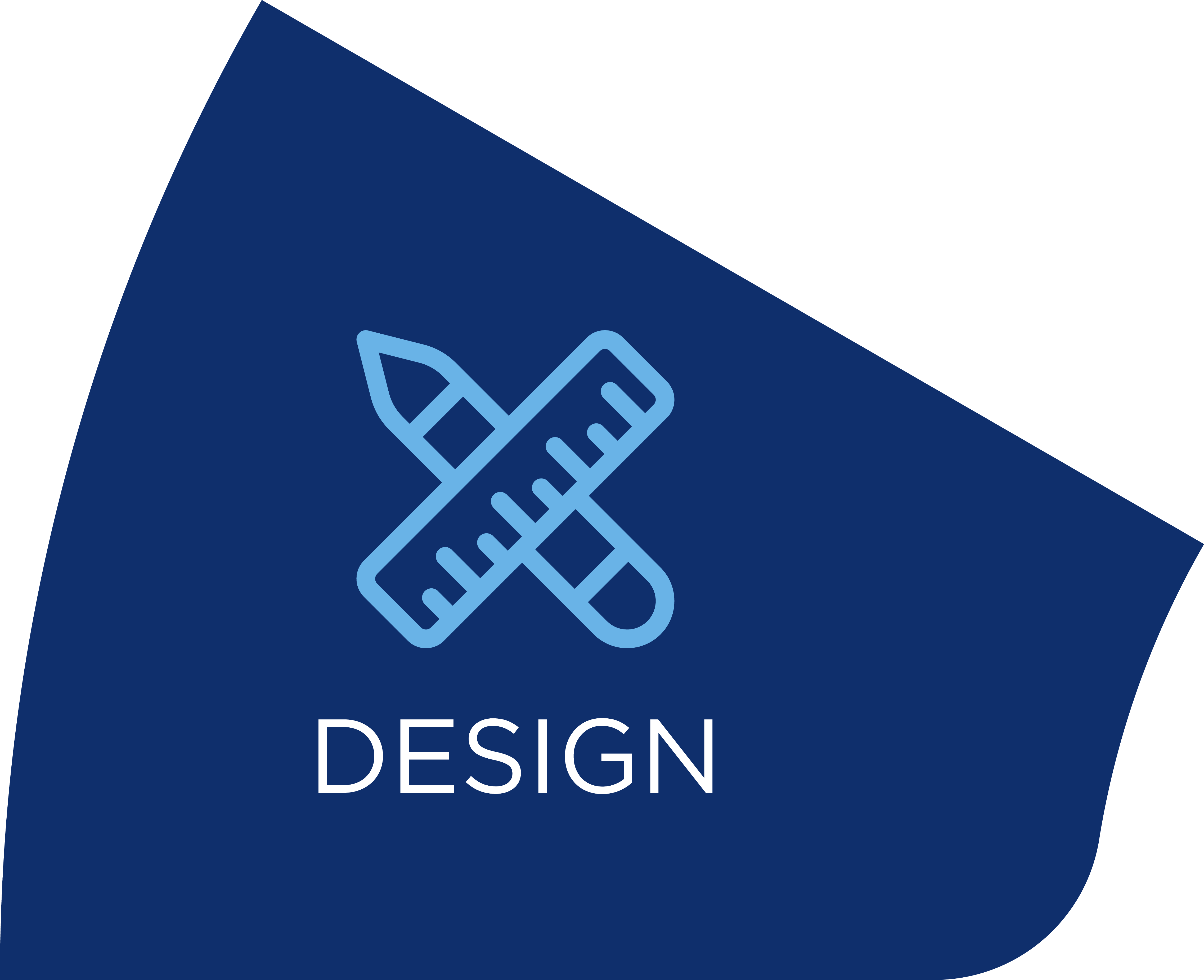 DESIGN