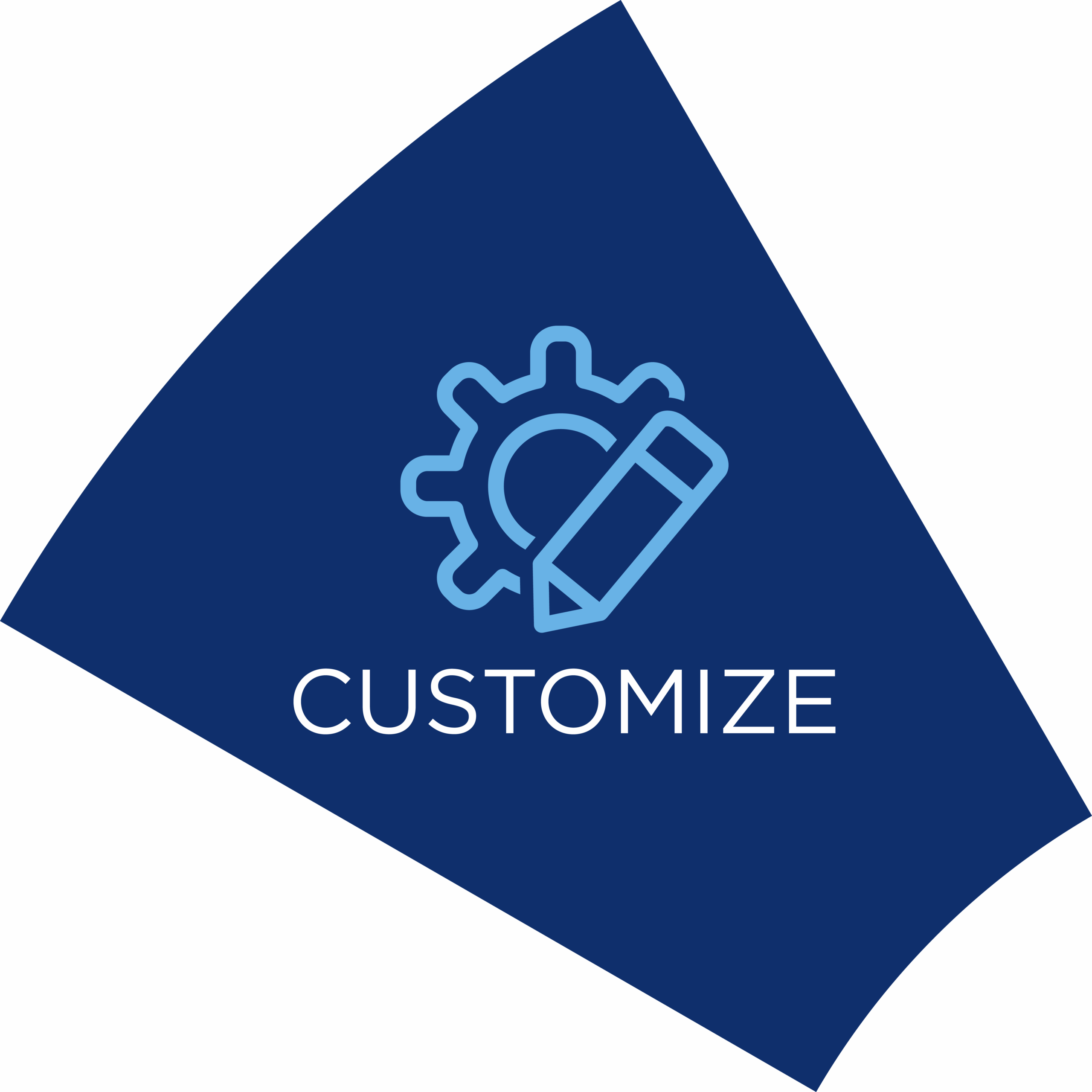 CUSTOMIZE