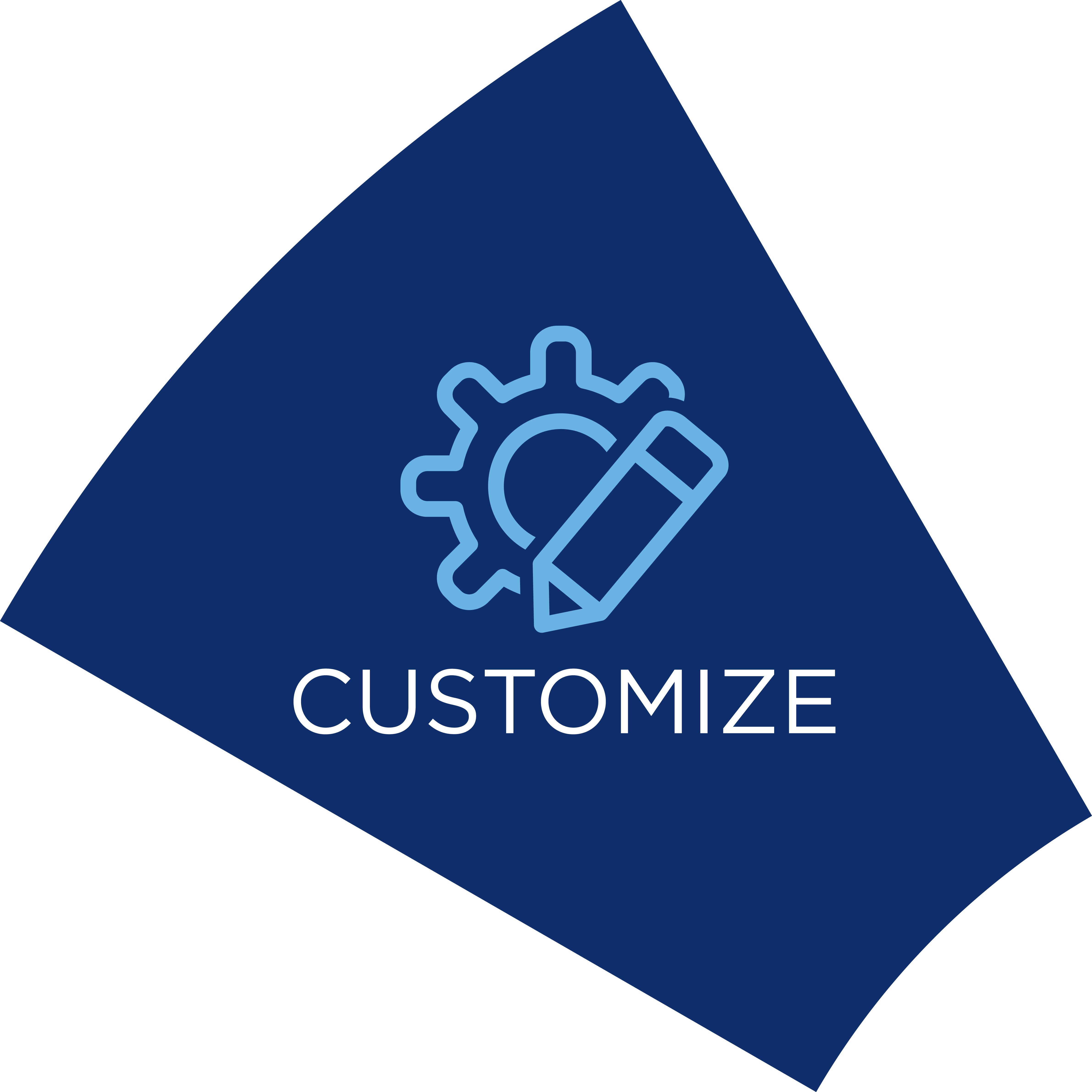 CUSTOMIZE