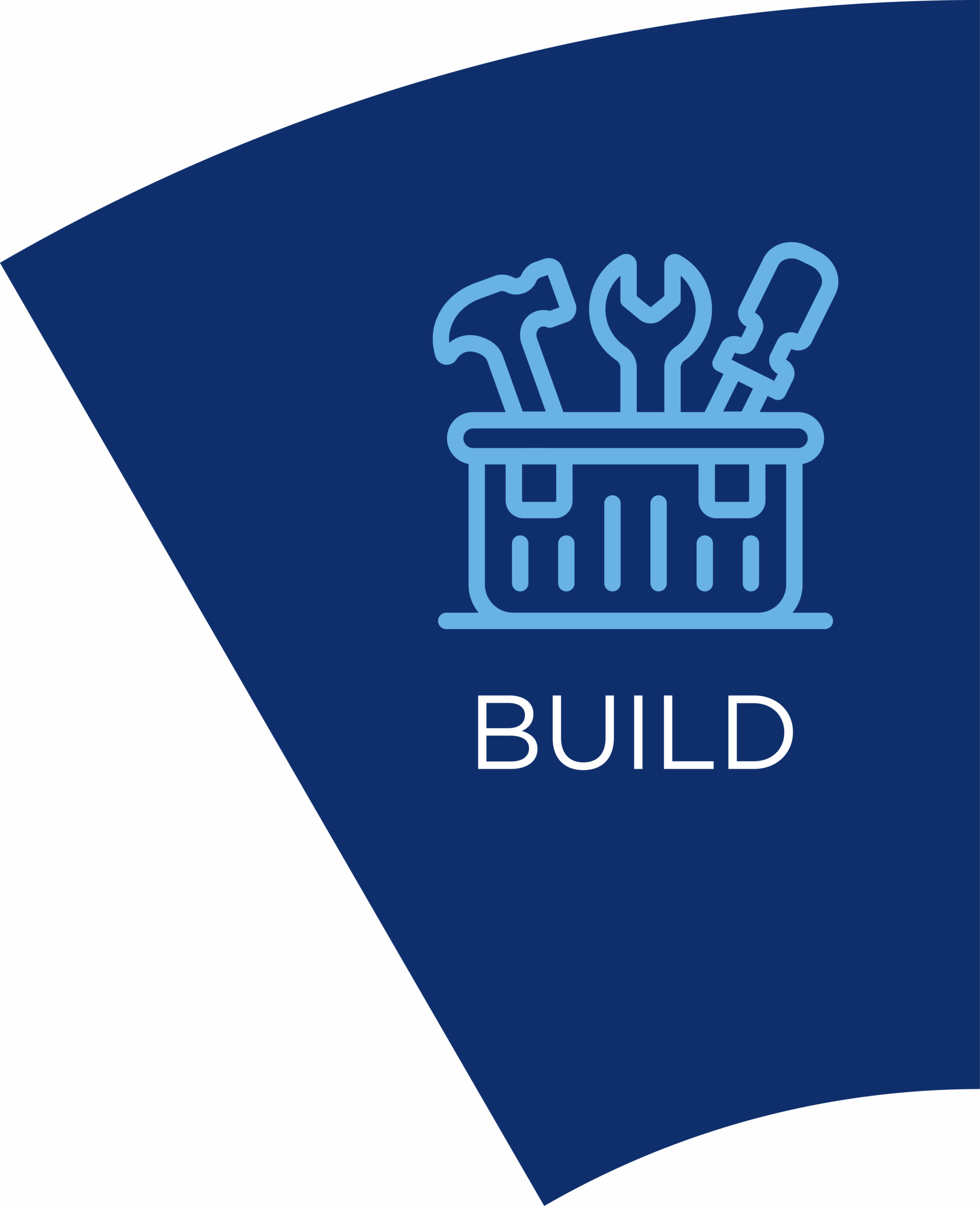 BUILD