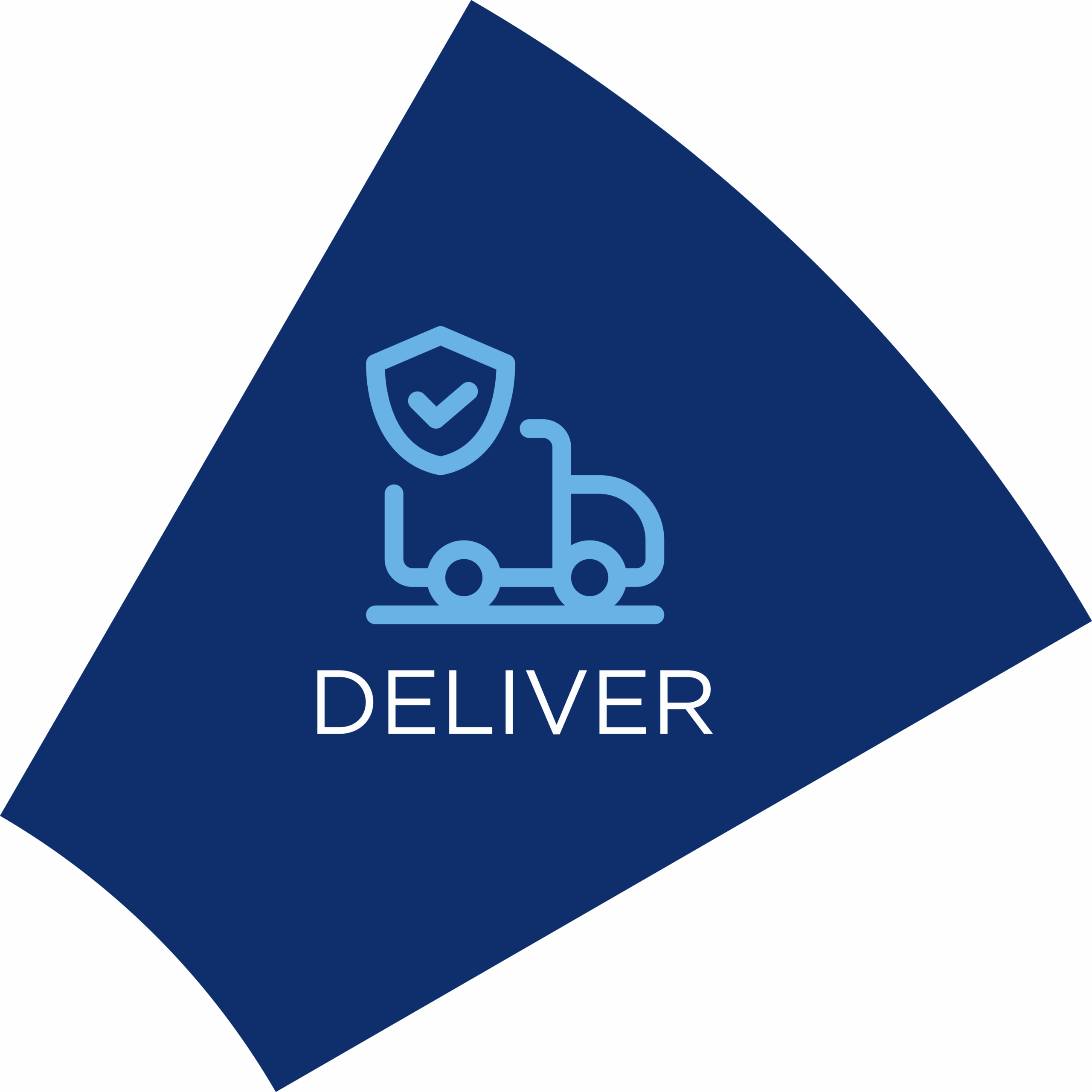 DELIVER