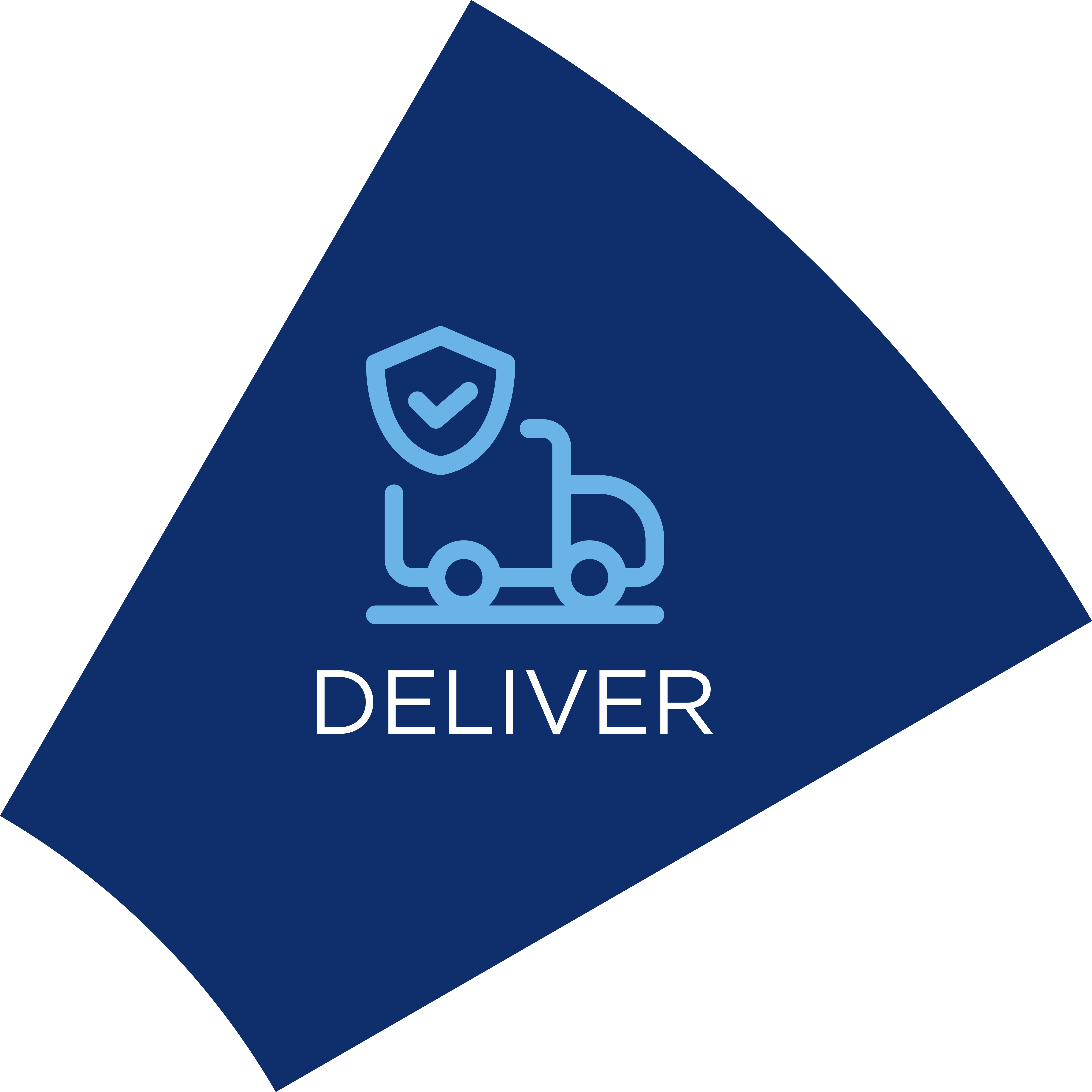 DELIVER