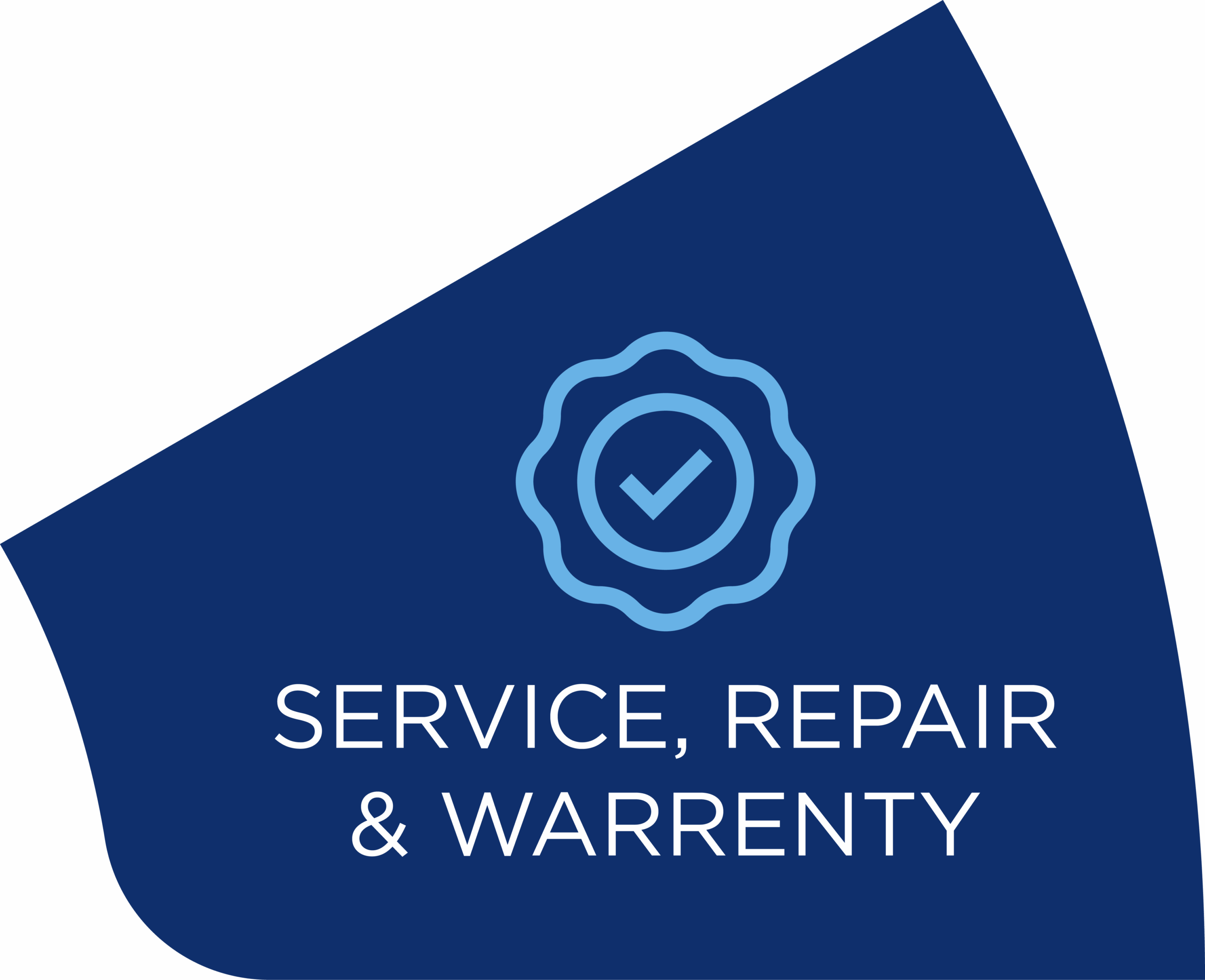 SERVICE, REPAIR & WARRENTY