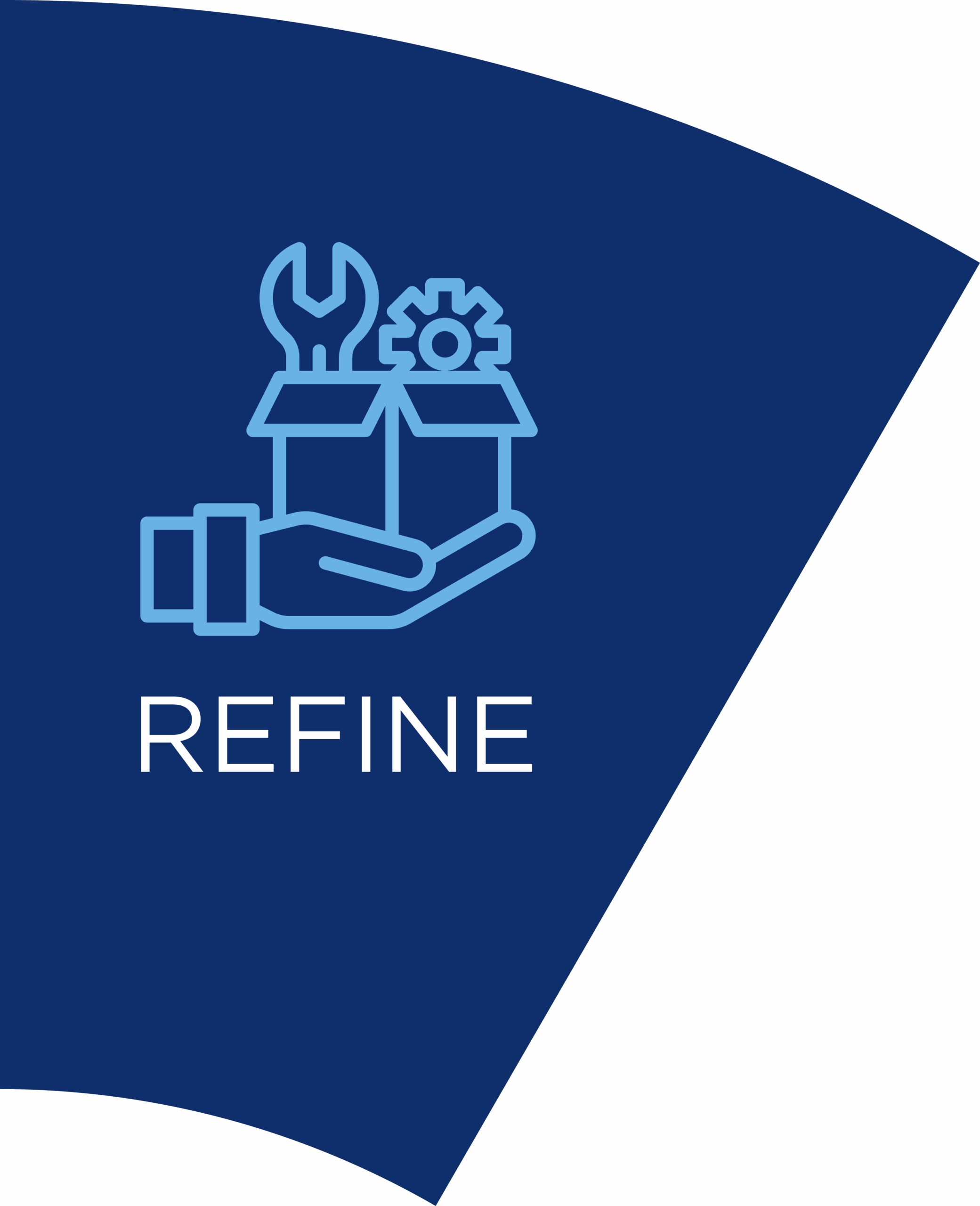 REFINE