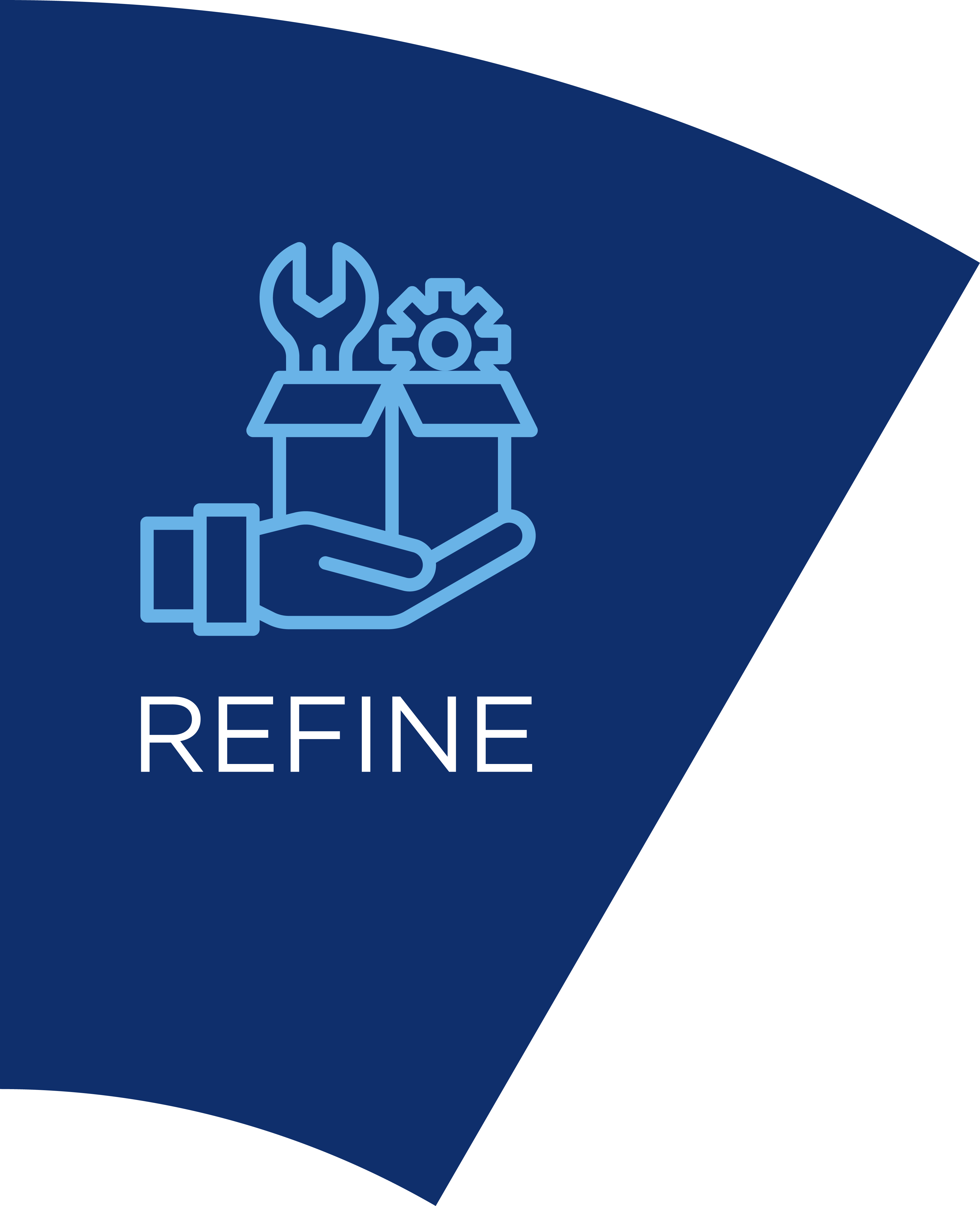 REFINE