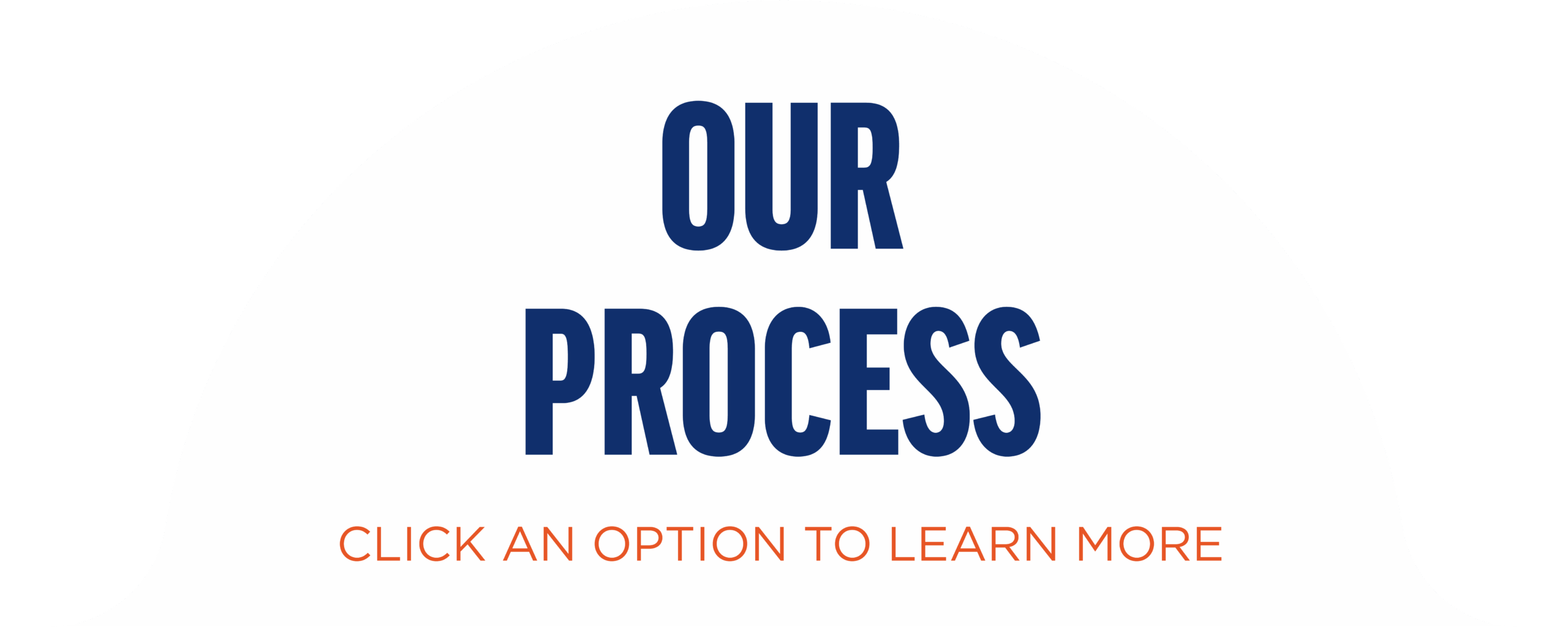 OUR
PROCESS

CLICK AN OPTION TO LEARN MORE